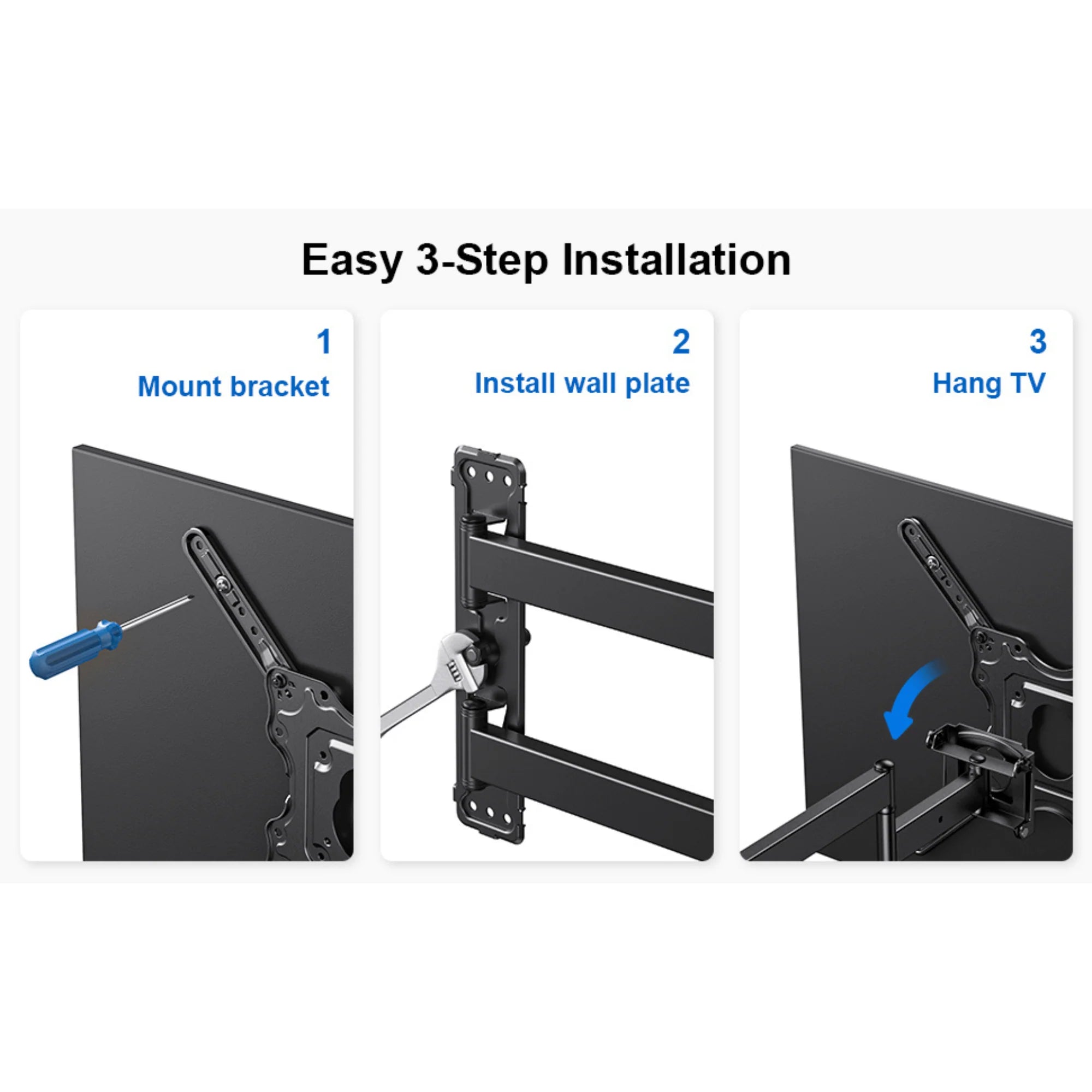 Easy 3-Step Installation

1
Mount bracket

2
Install wall plate

3
Hang TV