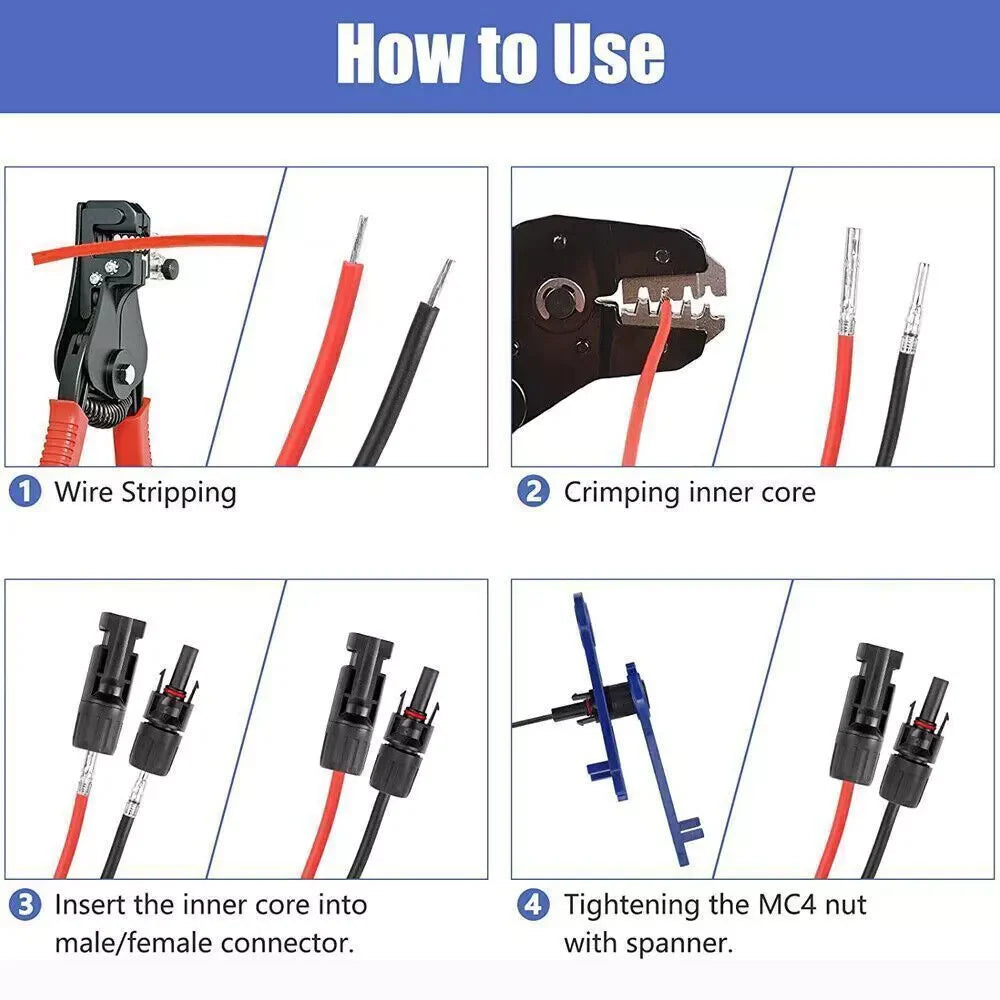 How to Use

1 Wire Stripping

2 Crimping inner core

3 Insert the inner core into male/female connector.

4 Tightening the MC4 nut with spanner.